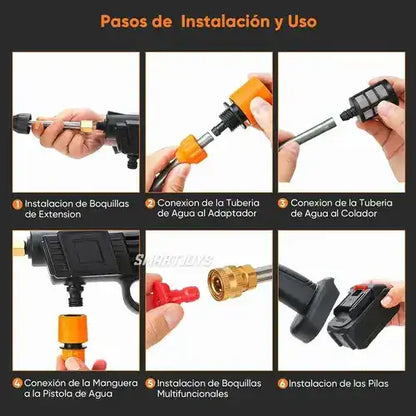 Pasos de Instalación y Uso

1 Instalacion de Boquillas de Extension

2 Conexion de la Tuberia de Agua al Adaptador

3 Conexion de la Tuberia de Agua al Colador

SMARTJOYS

4 Conexión de la Manguera a la Pistola de Agua

5 Instalacion de Boquillas Multifuncionales

6 Instalacion de las Pilas